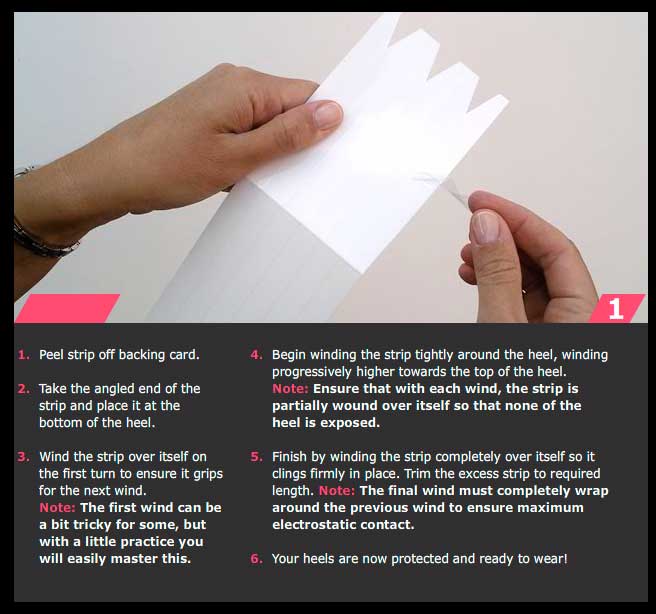 1

1. Peel strip off backing card.

2. Take the angled end of the strip and place it at the bottom of the heel.

3. Wind the strip over itself on the first turn to ensure it grips for the next wind. Note: The first wind can be a bit tricky for some, but with a little practice you will easily master this.

4. Begin winding the strip tightly around the heel, winding progressively higher towards the top of the heel. Note: Ensure that with each wind, the strip is partially wound over itself so that none of the heel is exposed.

5. Finish by winding the strip completely over itself so it clings firmly in place. Trim the excess strip to required length. Note: The final wind must completely wrap around the previous wind to ensure maximum electrostatic contact.

6. Your heels are now protected and ready to wear!